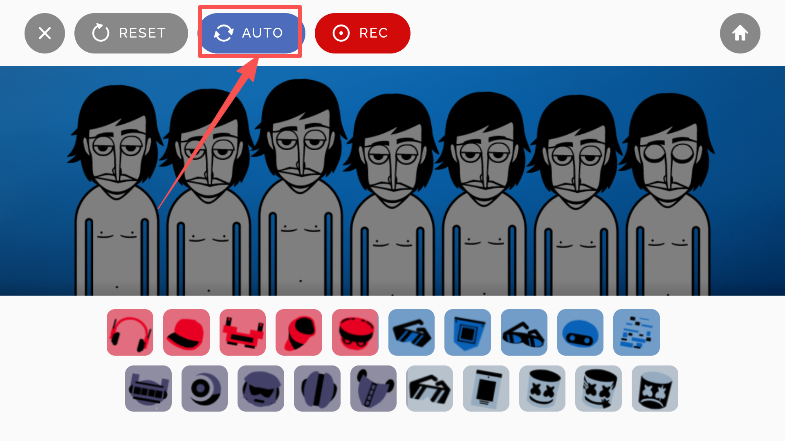 RESET
AUTO
REC